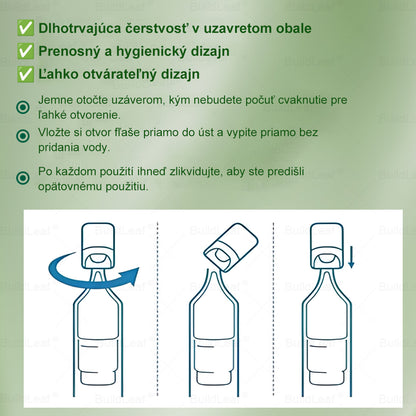 ✅ Dlhotrvajúca čerstvosť v uzavretom obale
✅ Prenosný a hygienický dizajn
✅ Ľahko otvárateľný dizajn

Jemne otočte uzáverom, kým nebudete počuť cvaknutie pre ľahké otvorenie.

Vložte si otvor fľaše priamo do úst a vypite priamo bez pridania vody.

Po každom použití ihneď zlikvidujte, aby ste predišli opätovnému použitiu.

BuildLeaf®